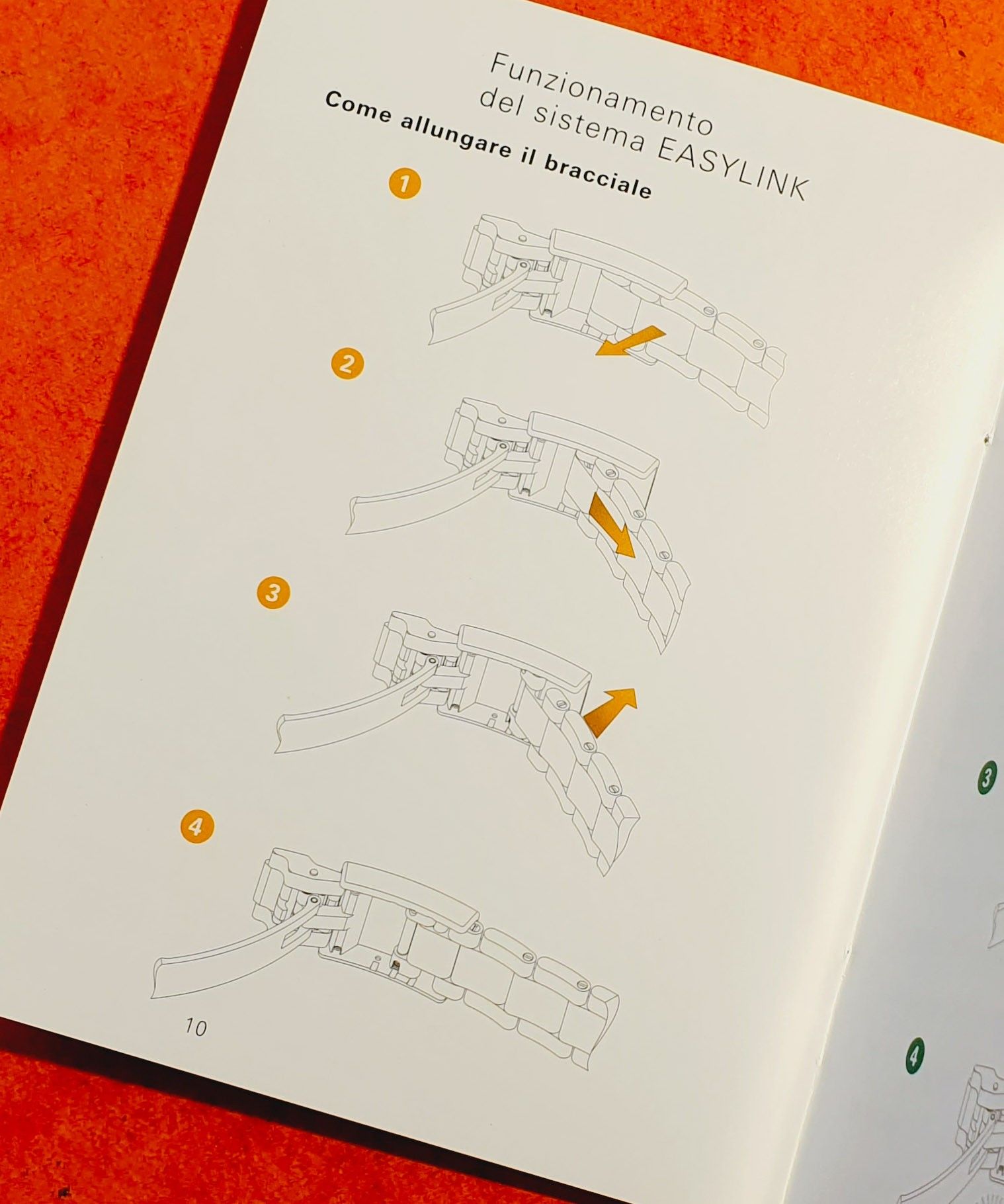 Funzionamento del sistema EASYLINK

Come allungare il bracciale

1

2

3

4

10

3

4